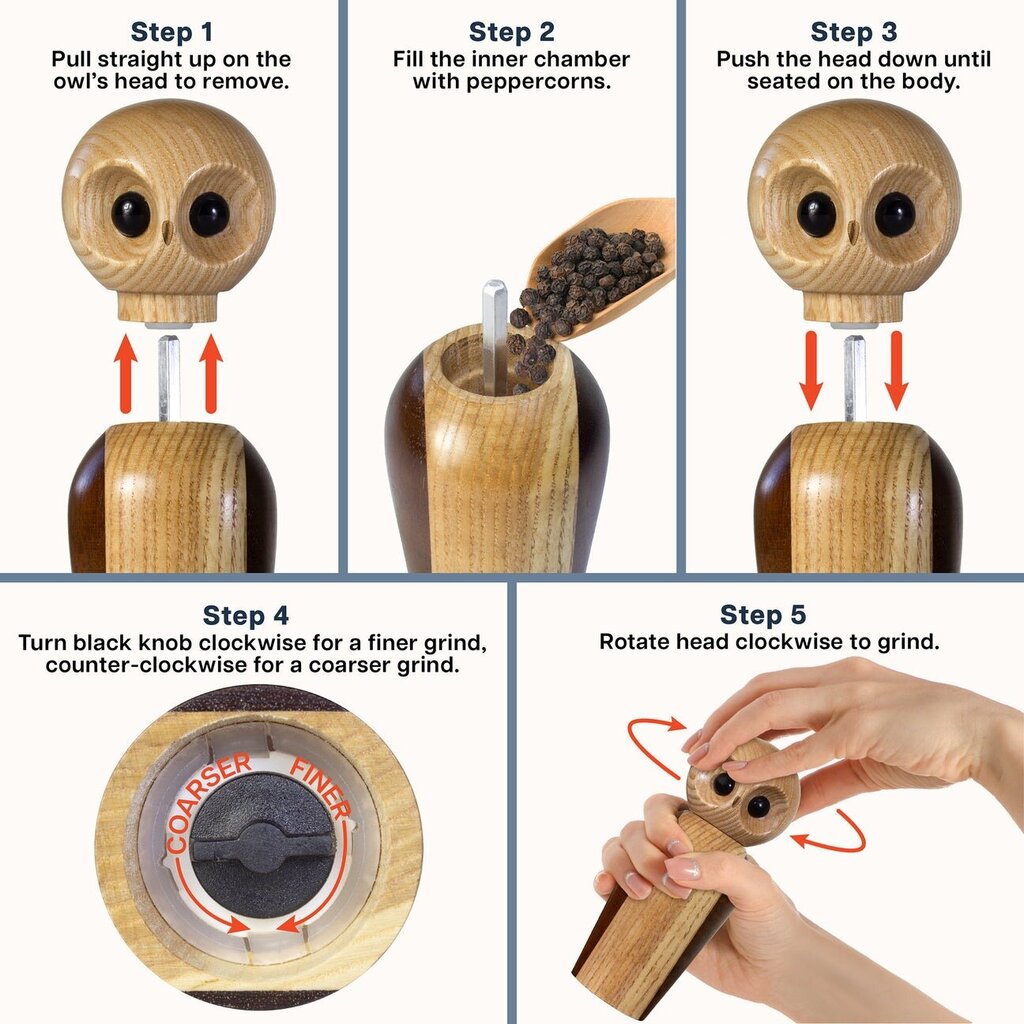 Step 1
Pull straight up on the owl's head to remove.

Step 2
Fill the inner chamber with peppercorns.

Step 3
Push the head down until seated on the body.

Step 4
Turn black knob clockwise for a finer grind, counter-clockwise for a coarser grind.

COARSER FINER

Step 5
Rotate head clockwise to grind.